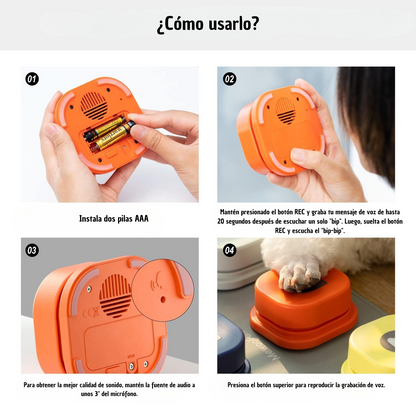 ¿Cómo usarlo?

01

Instala dos pilas AAA

02

Mantén presionado el botón REC y graba tu mensaje de voz de hasta 20 segundos después de escuchar un solo "bip". Luego, suelta el botón REC y escucha el "bip-bip".

03

Para obtener la mejor calidad de sonido, mantén la fuente de audio a unos 3" del micrófono.

04

Presiona el botón superior para reproducir la grabación de voz.